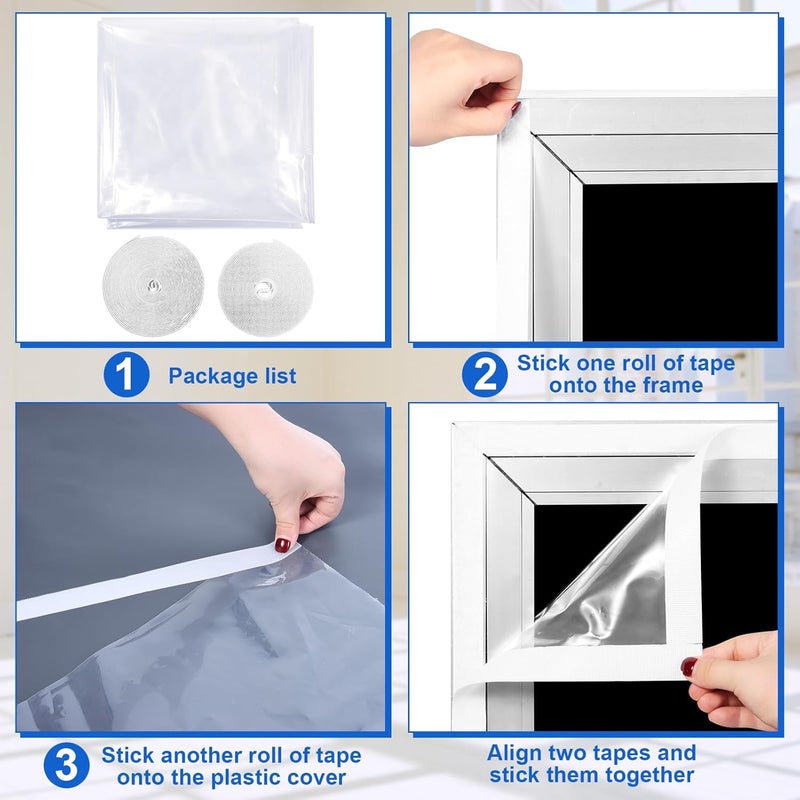 1 Package list

2 Stick one roll of tape onto the frame

3 Stick another roll of tape onto the plastic cover

Align two tapes and stick them together